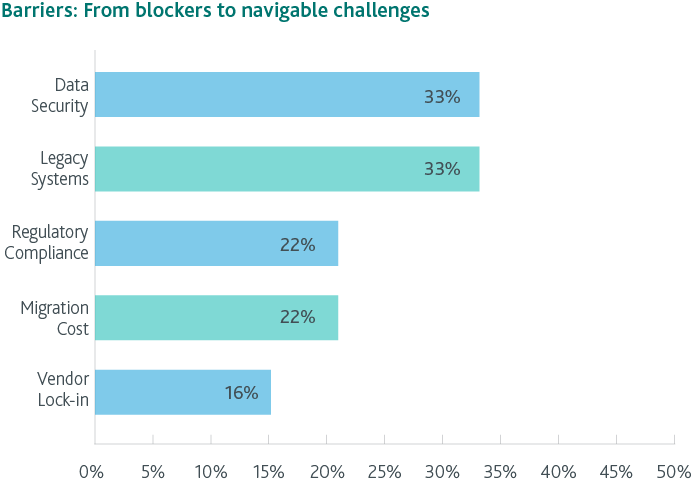 Barriers: From blockers to navigable challenges

Data Security 33%

Legacy Systems 33%

Regulatory Compliance 22%

Migration Cost 22%

Vendor Lock-in 16%

0% 5% 10% 15% 20% 25% 30% 35% 40% 45% 50%