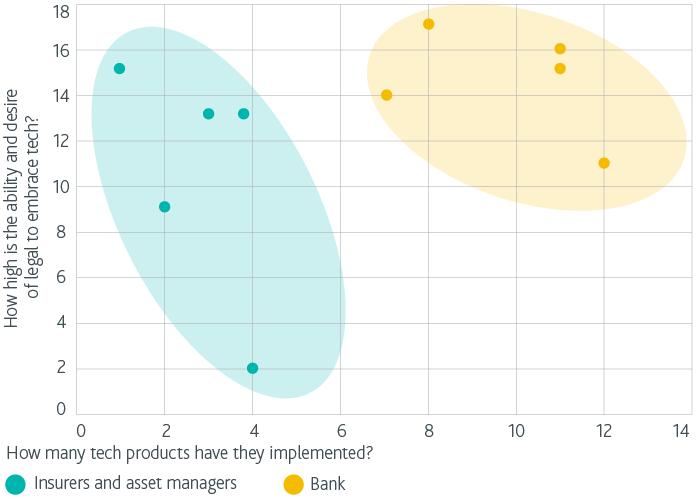 How high is the ability and desire of legal to embrace tech?

18
16
14
12
10
8
6
4
2
0

0 2 4 6 8 10 12 14

How many tech products have they implemented?

Insurers and asset managers
Bank